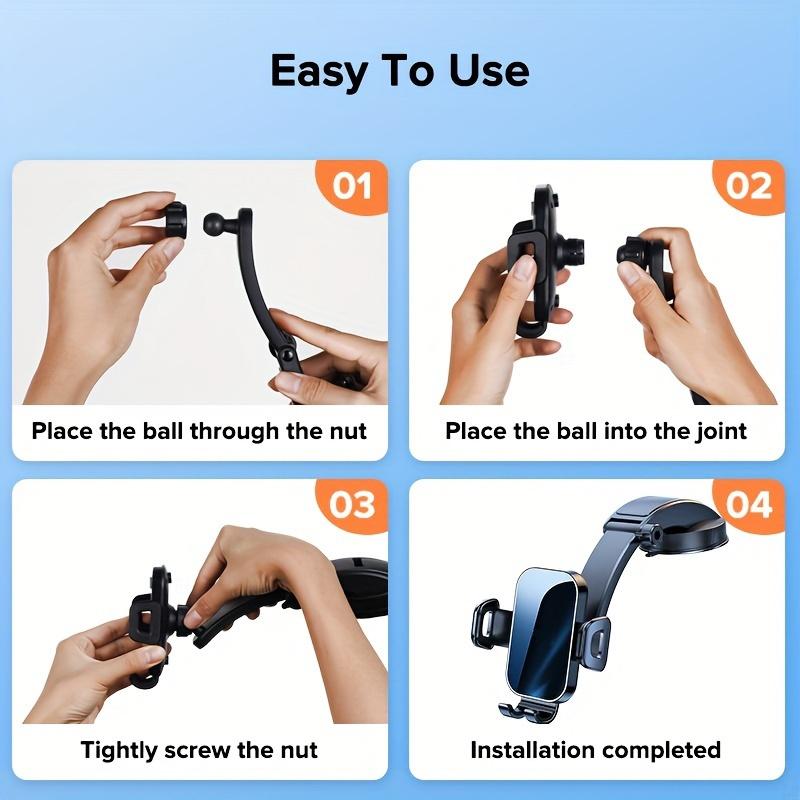 Easy To Use

01

Place the ball through the nut

02

Place the ball into the joint

03

Tightly screw the nut

04

Installation completed